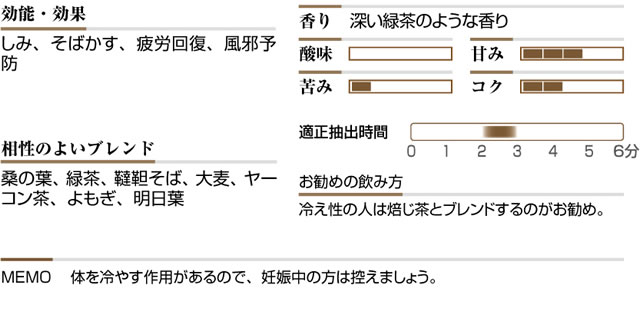 効能・効果

しみ、そばかす、疲労回復、風邪予防

相性のよいブレンド

桑の葉、緑茶、韃靼そば、大麦、ヤーコン茶、よもぎ、明日葉

香り 深い緑茶のような香り

酸味

甘み

苦み

コク

適正抽出時間

0 1 2 3 4 5 6分

お勧めの飲み方

冷え性の人は焙じ茶とブレンドするのがお勧め。

MEMO 体を冷やす作用があるので、妊娠中の方は控えましょう。